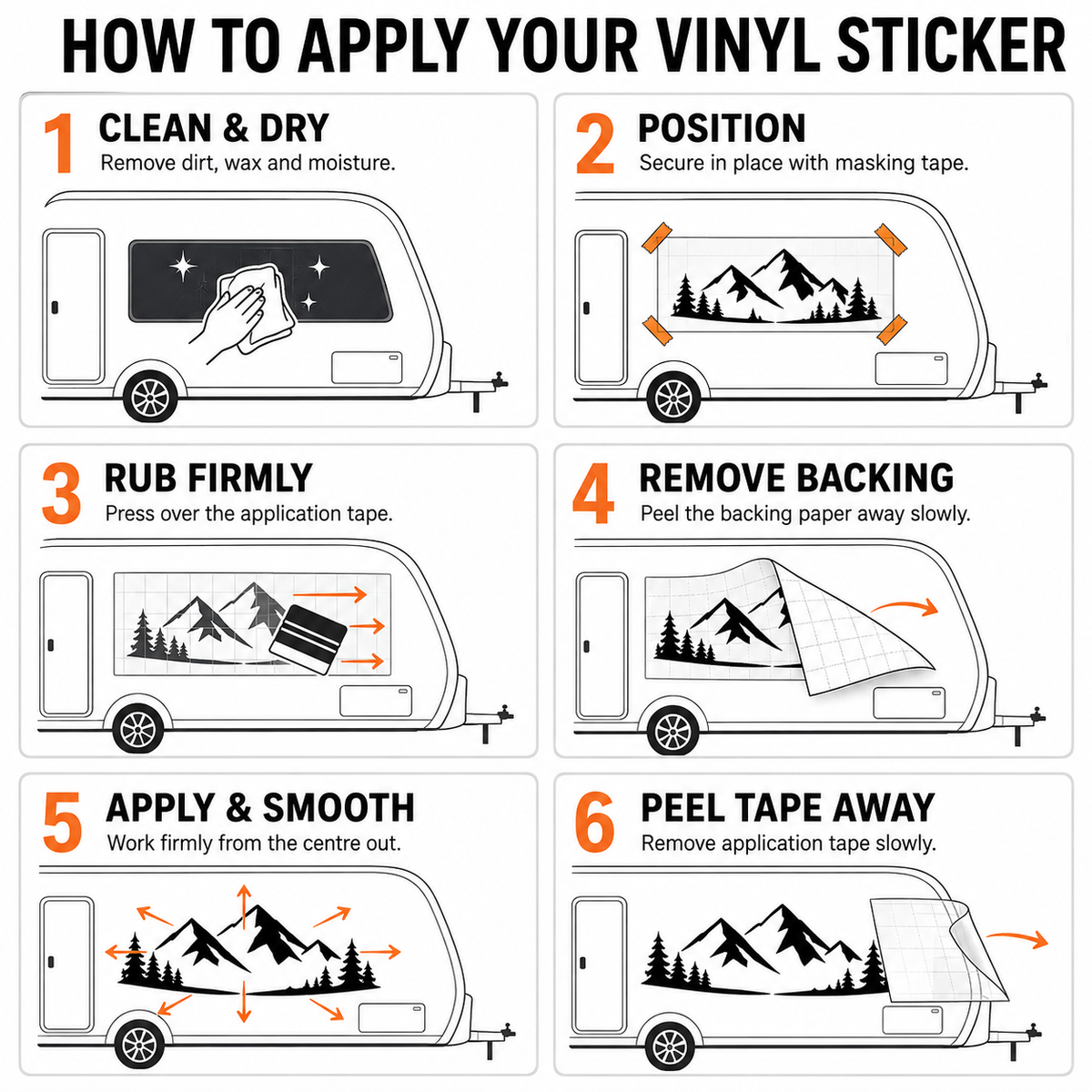 HOW TO APPLY YOUR VINYL STICKER

1 CLEAN & DRY
Remove dirt, wax and moisture.

2 POSITION
Secure in place with masking tape.

3 RUB FIRMLY
Press over the application tape.

4 REMOVE BACKING
Peel the backing paper away slowly.

5 APPLY & SMOOTH
Work firmly from the centre out.

6 PEEL TAPE AWAY
Remove application tape slowly.